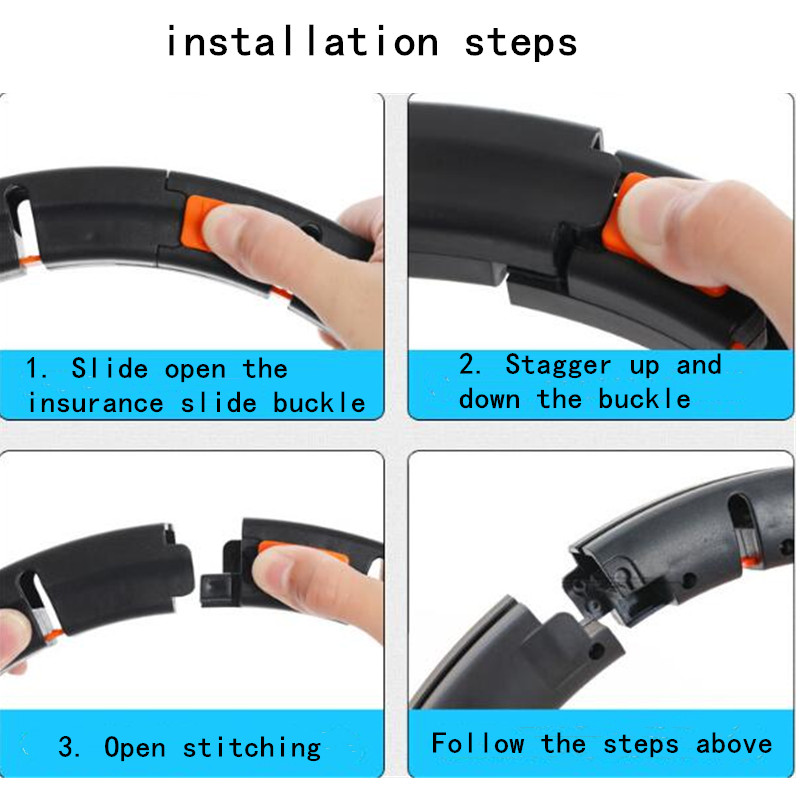 installation steps

1. Slide open the insurance slide buckle

2. Stagger up and down the buckle

3. Open stitching

Follow the steps above